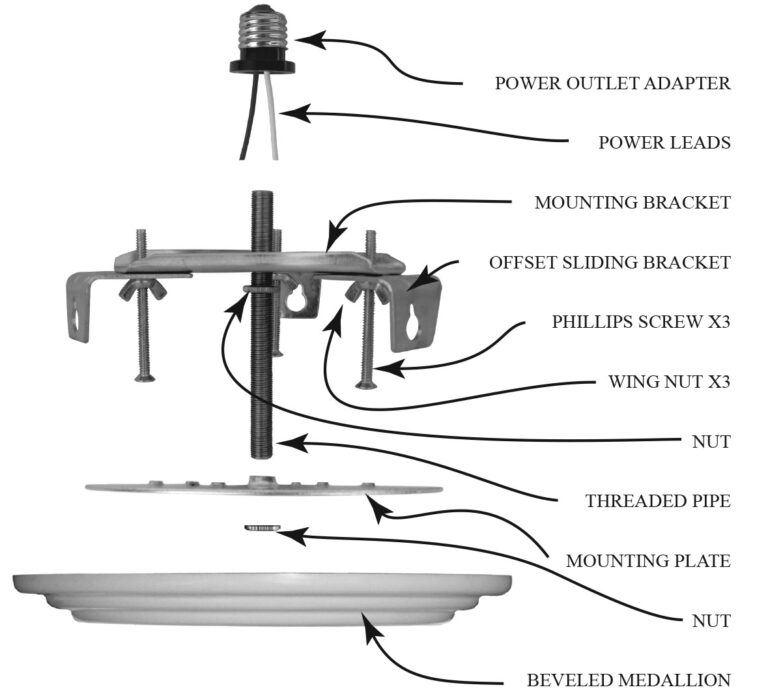 POWER OUTLET ADAPTER
POWER LEADS
MOUNTING BRACKET
OFFSET SLIDING BRACKET
PHILLIPS SCREW X3
WING NUT X3
NUT
THREADED PIPE
MOUNTING PLATE
NUT
BEVELED MEDALLION